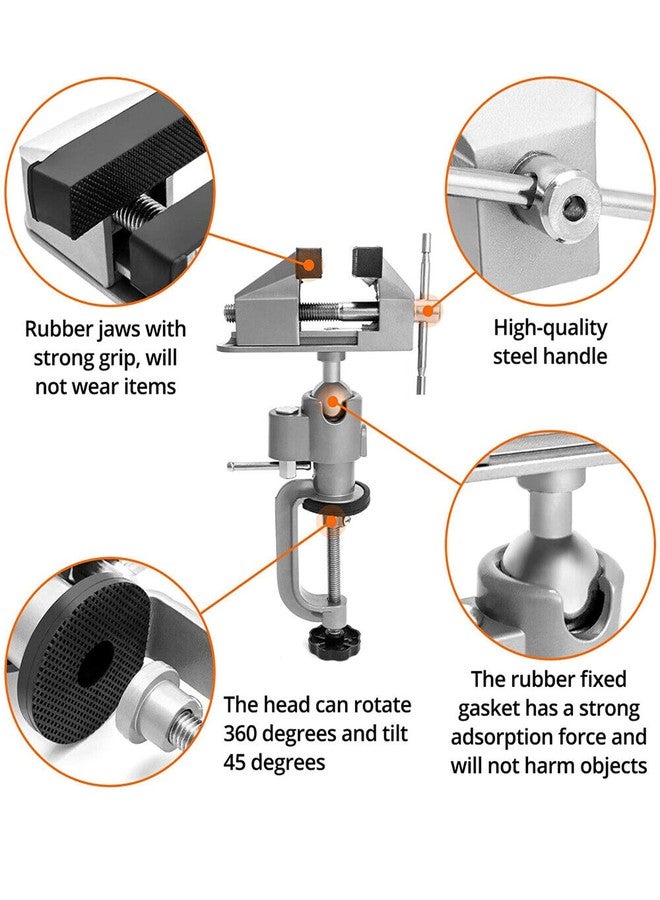 Rubber jaws with strong grip, will not wear items

High-quality steel handle

The head can rotate 360 degrees and tilt 45 degrees

The rubber fixed gasket has a strong adsorption force and will not harm objects